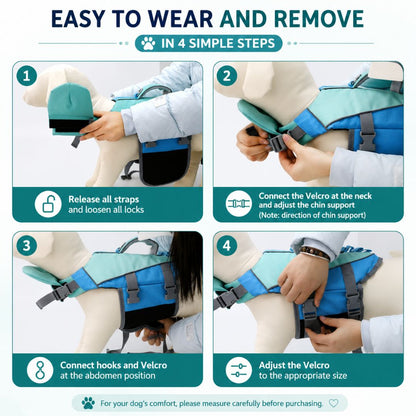 EASY TO WEAR AND REMOVE

IN 4 SIMPLE STEPS

1

Release all straps and loosen all locks

2

Connect the Velcro at the neck and adjust the chin support (Note: direction of chin support)

3

Connect hooks and Velcro at the abdomen position

4

Adjust the Velcro to the appropriate size

For your dog's comfort, please measure carefully before purchasing.